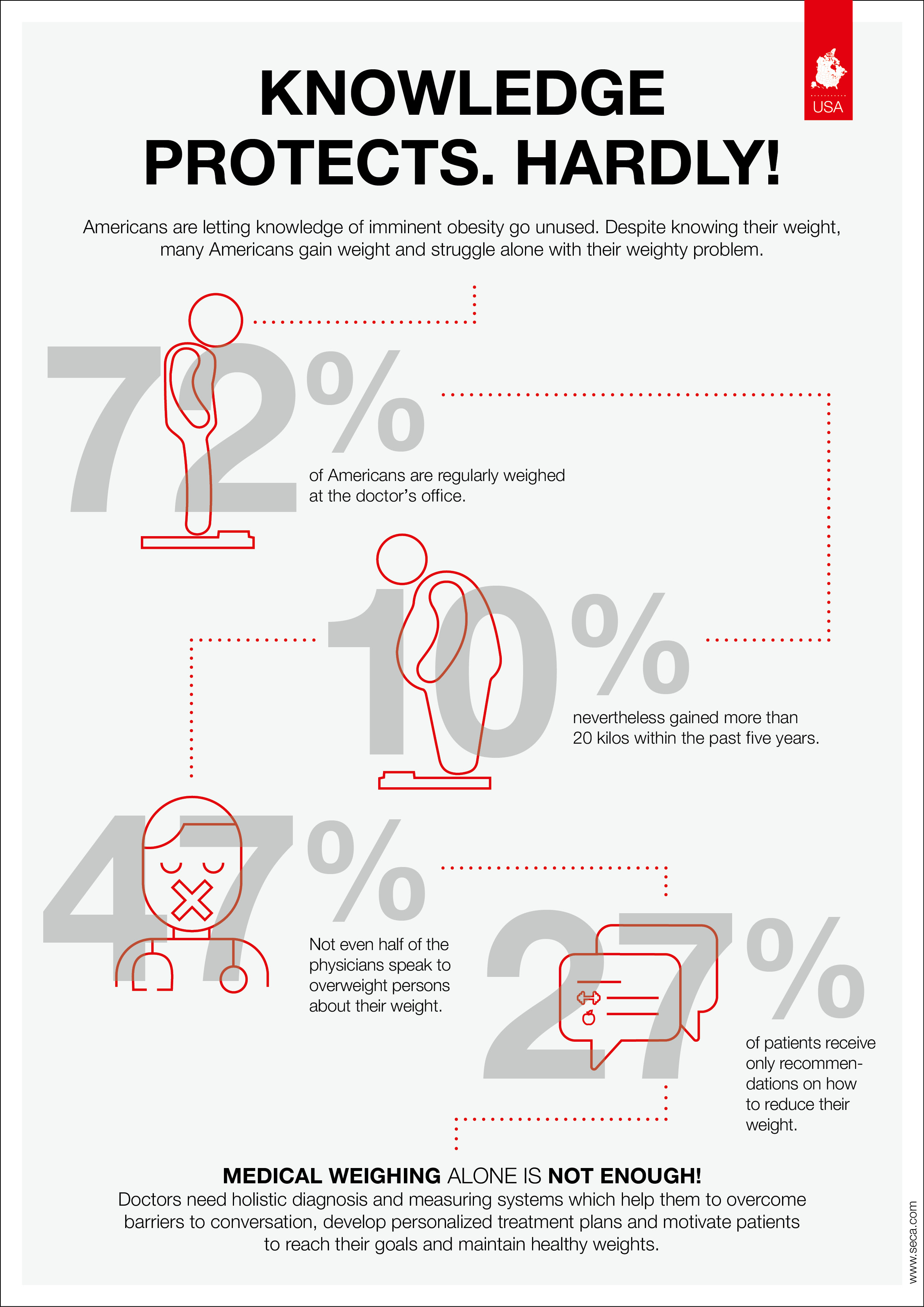 USA

KNOWLEDGE PROTECTS. HARDLY!

Americans are letting knowledge of imminent obesity go unused. Despite knowing their weight, many Americans gain weight and struggle alone with their weighty problem.

72%
of Americans are regularly weighed at the doctor's office.

10%
nevertheless gained more than 20 kilos within the past five years.

47%
Not even half of the physicians speak to overweight persons about their weight.

27%
of patients receive only recommendations on how to reduce their weight.

MEDICAL WEIGHING ALONE IS NOT ENOUGH!
Doctors need holistic diagnosis and measuring systems which help them to overcome barriers to conversation, develop personalized treatment plans and motivate patients to reach their goals and maintain healthy weights.

www.seca.com